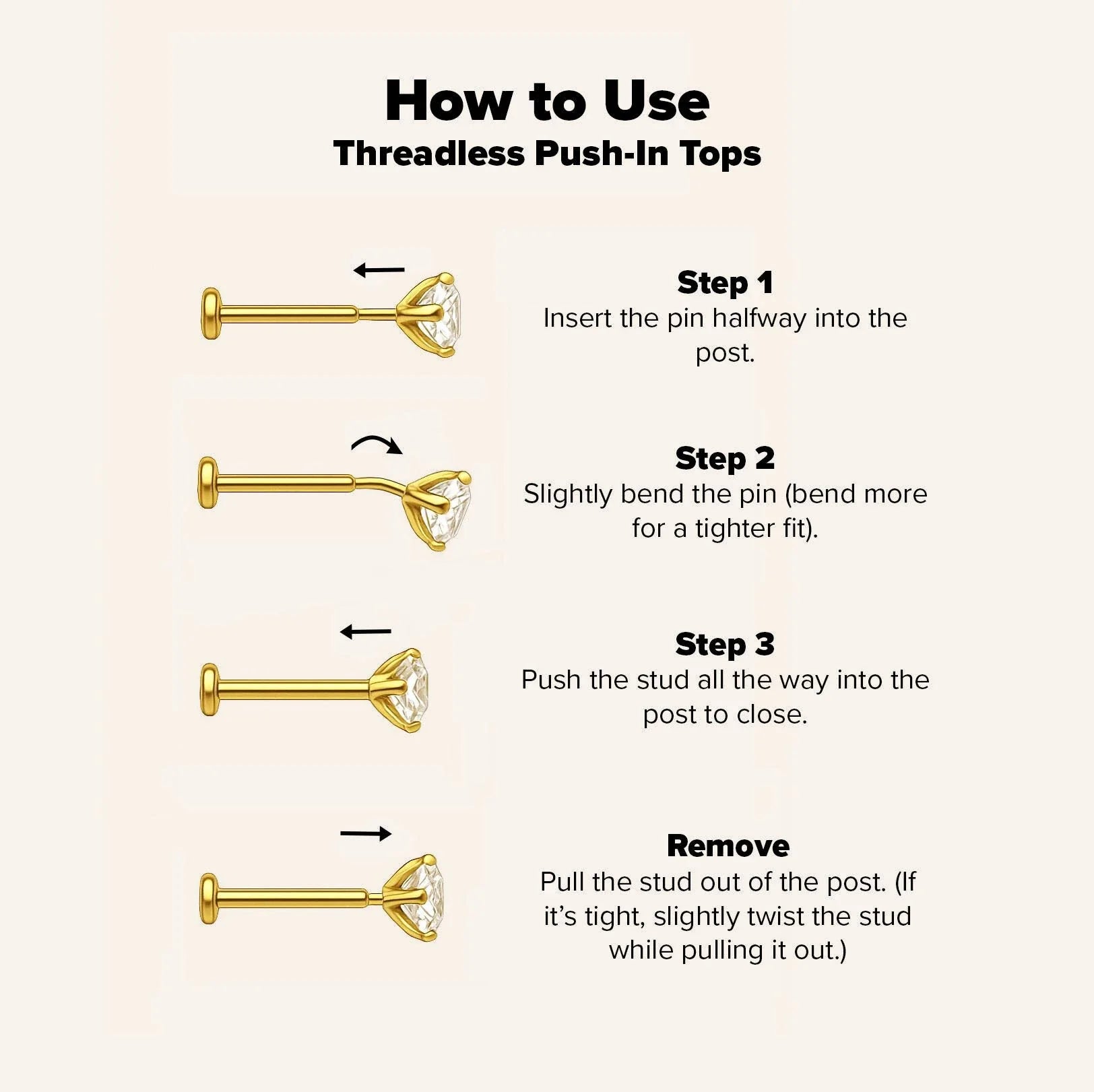 How to Use
Threadless Push-In Tops

Step 1
Insert the pin halfway into the post.

Step 2
Slightly bend the pin (bend more for a tighter fit).

Step 3
Push the stud all the way into the post to close.

Remove
Pull the stud out of the post. (If it's tight, slightly twist the stud while pulling it out.)