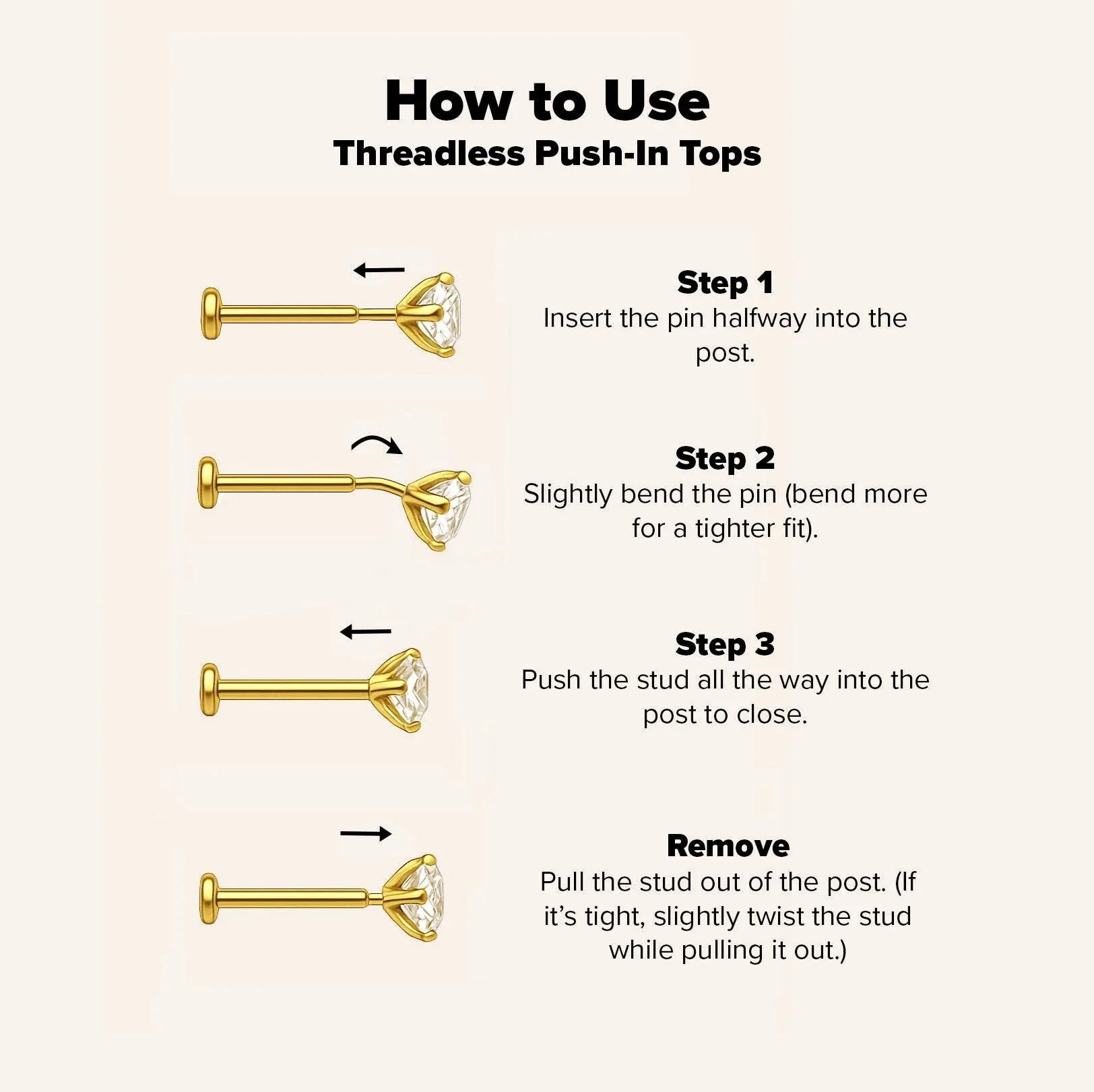 How to Use
Threadless Push-In Tops

Step 1
Insert the pin halfway into the post.

Step 2
Slightly bend the pin (bend more for a tighter fit).

Step 3
Push the stud all the way into the post to close.

Remove
Pull the stud out of the post. (If it's tight, slightly twist the stud while pulling it out.)